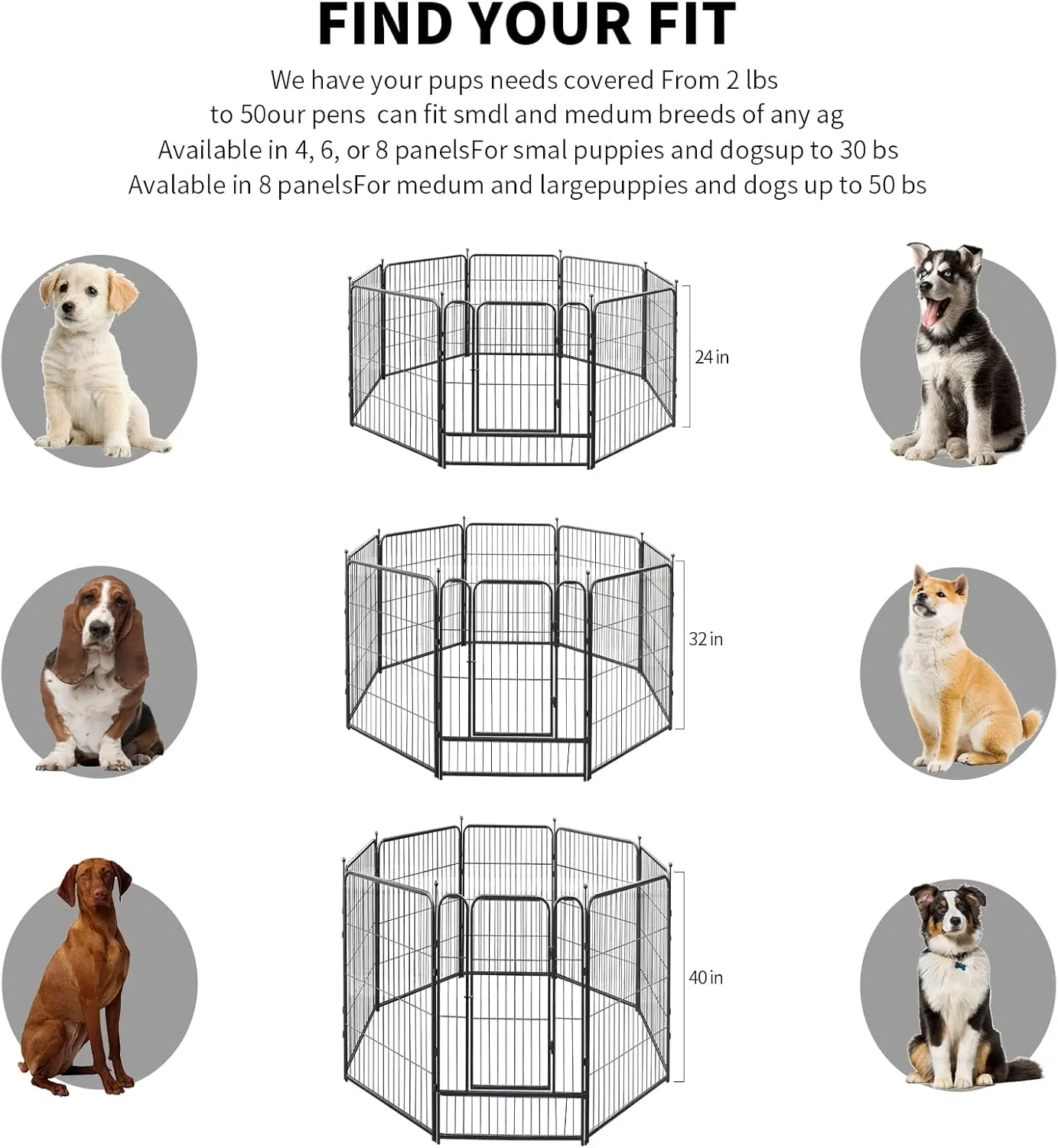 FIND YOUR FIT

We have your pups needs covered From 2 lbs to 50our pens can fit smdl and medum breeds of any ag Available in 4, 6, or 8 panelsFor smal puppies and dogsup to 30 bs Avalable in 8 panelsFor medum and largepuppies and dogs up to 50 bs

24 in

32 in

40 in