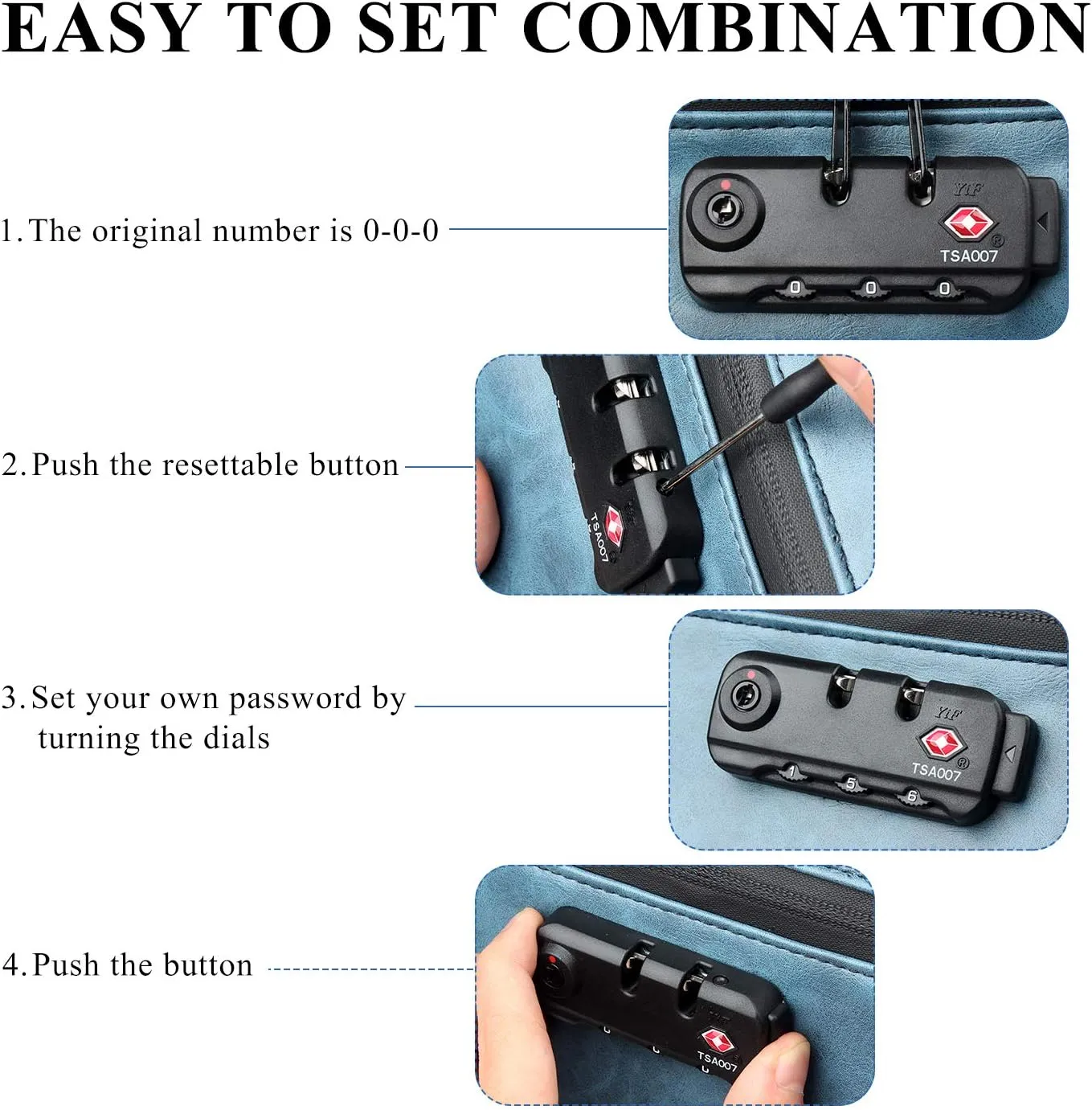 EASY TO SET COMBINATION

1. The original number is 0-0-0

YIF
TSA007
0 0 0

2. Push the resettable button

TSA007

3. Set your own password by turning the dials

YIF
TSA007
1 5 6

4. Push the button

TSA007