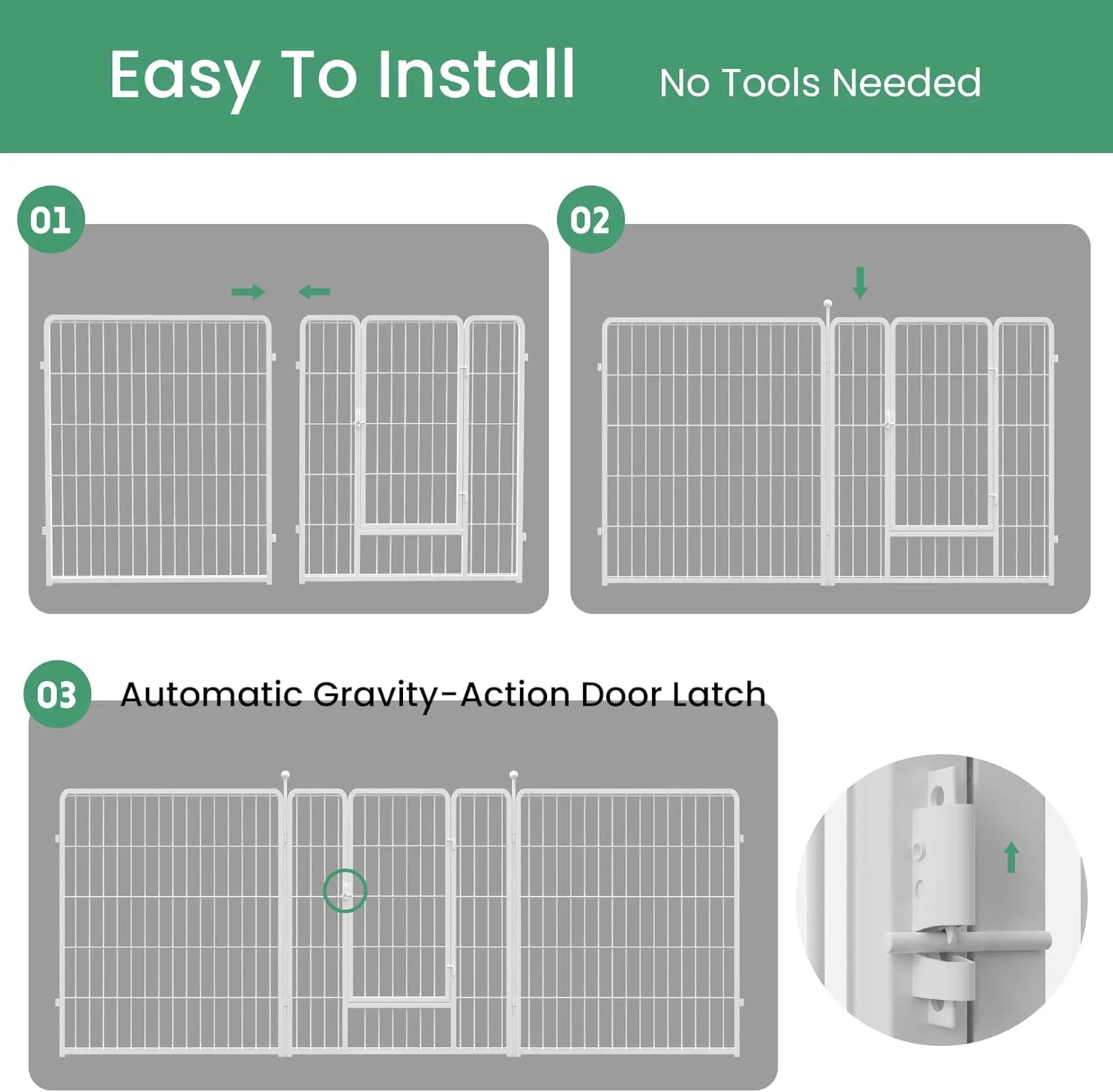 Easy To Install No Tools Needed

01

02

03 Automatic Gravity-Action Door Latch