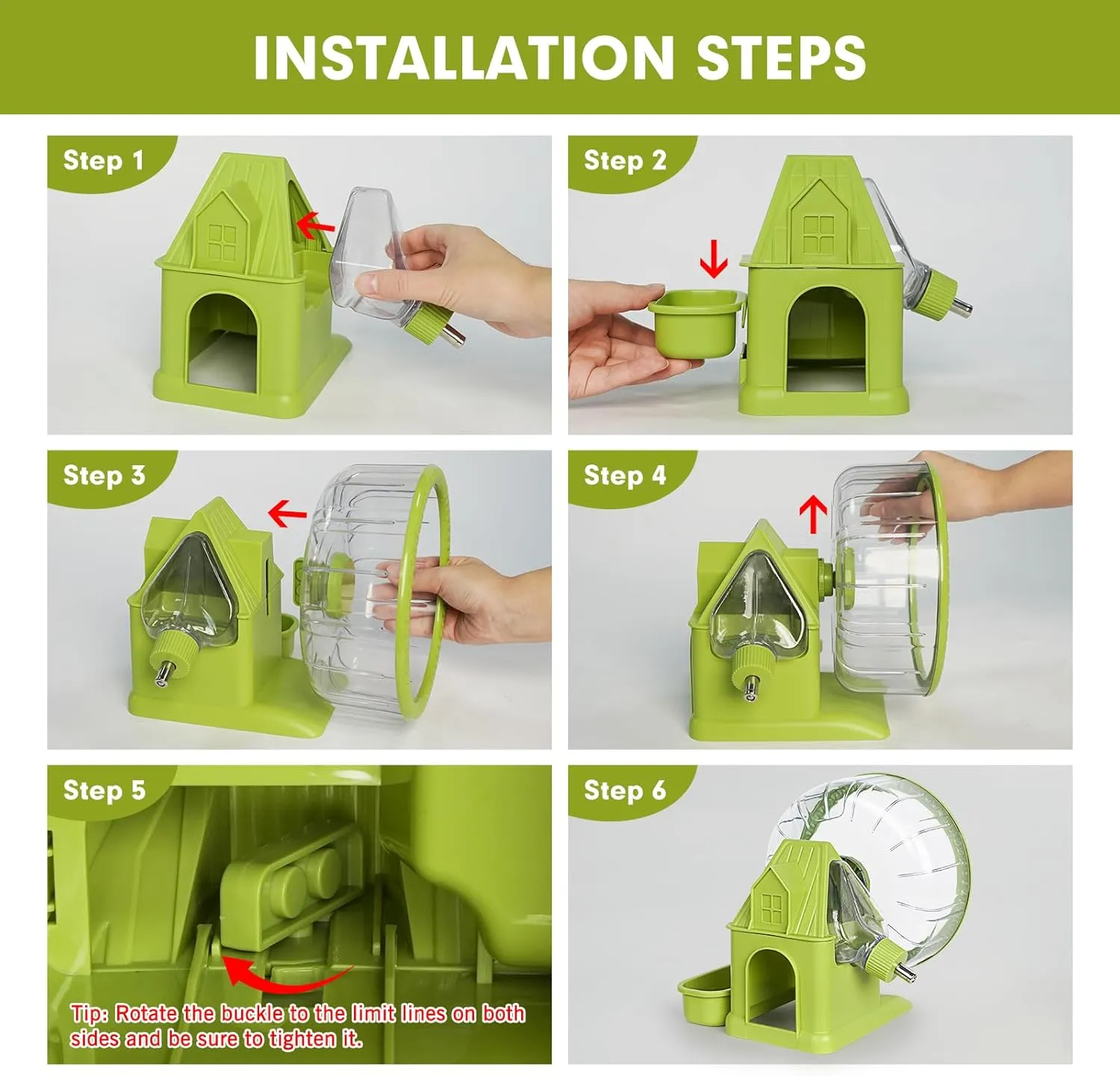 INSTALLATION STEPS

Step 1

Step 2

Step 3

Step 4

Step 5

Tip: Rotate the buckle to the limit lines on both sides and be sure to tighten it.

Step 6